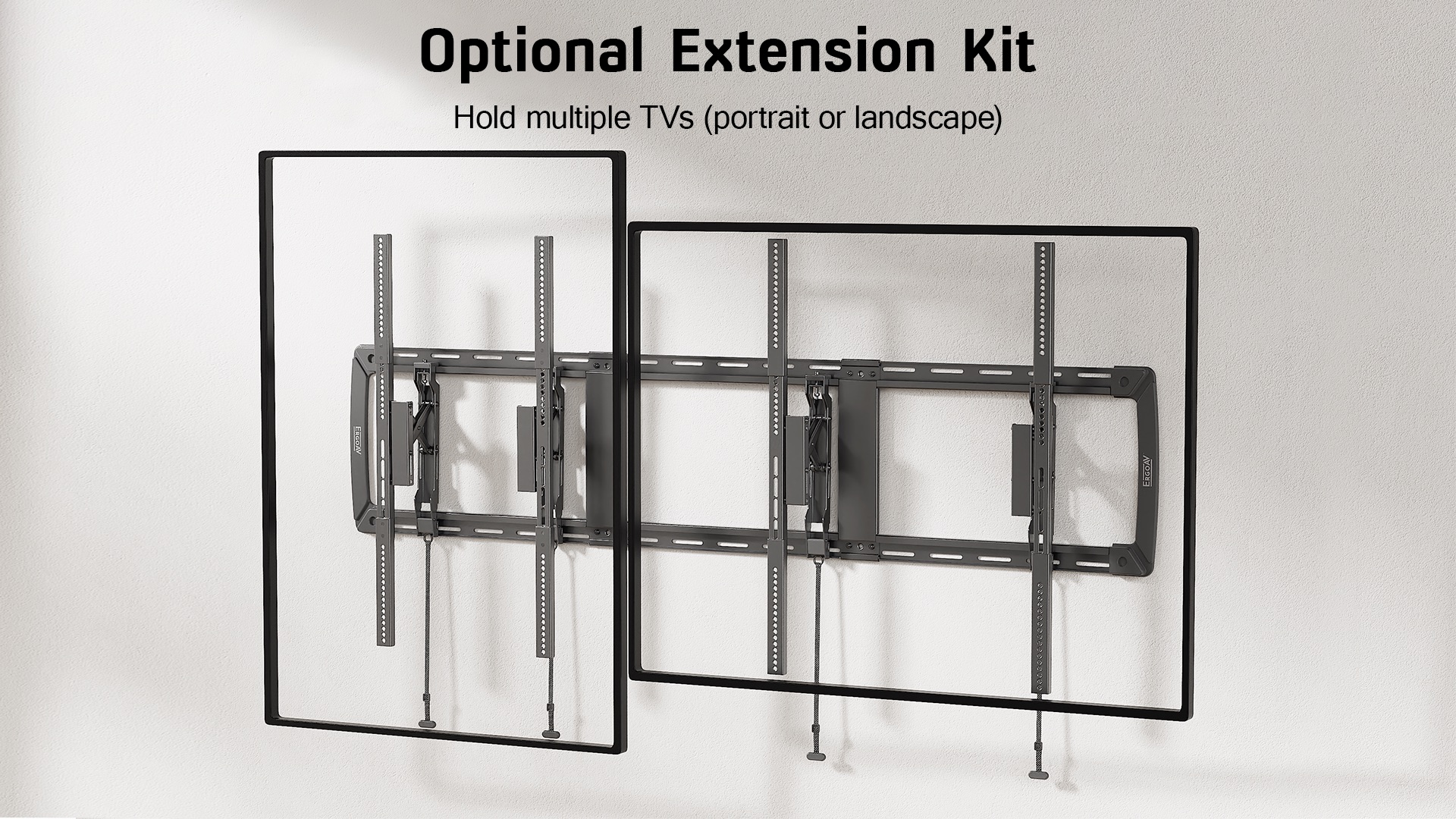 Optional Extension Kit

Hold multiple TVs (portrait or landscape)

ERGOAV

ERGOAV