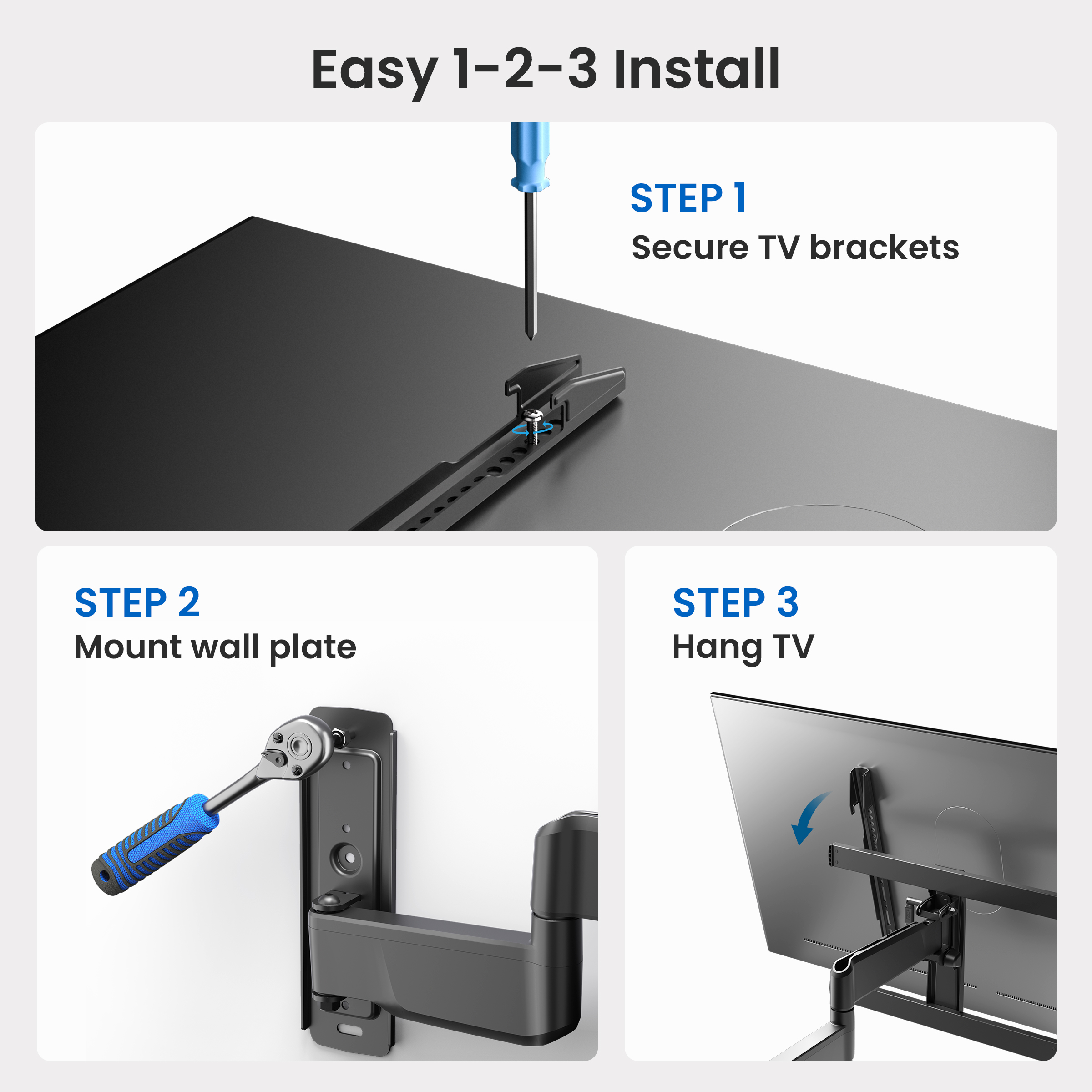 Easy 1-2-3 Install

STEP 1
Secure TV brackets

STEP 2
Mount wall plate

STEP 3
Hang TV