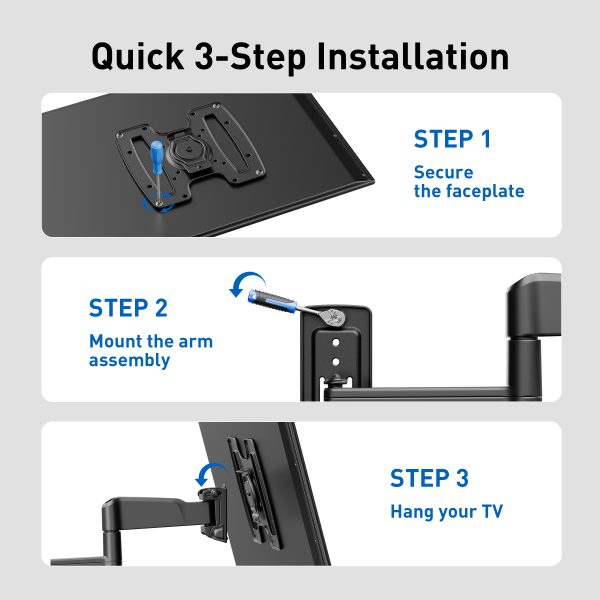 Quick 3-Step Installation

STEP 1

Secure the faceplate

STEP 2

Mount the arm assembly

STEP 3

Hang your TV