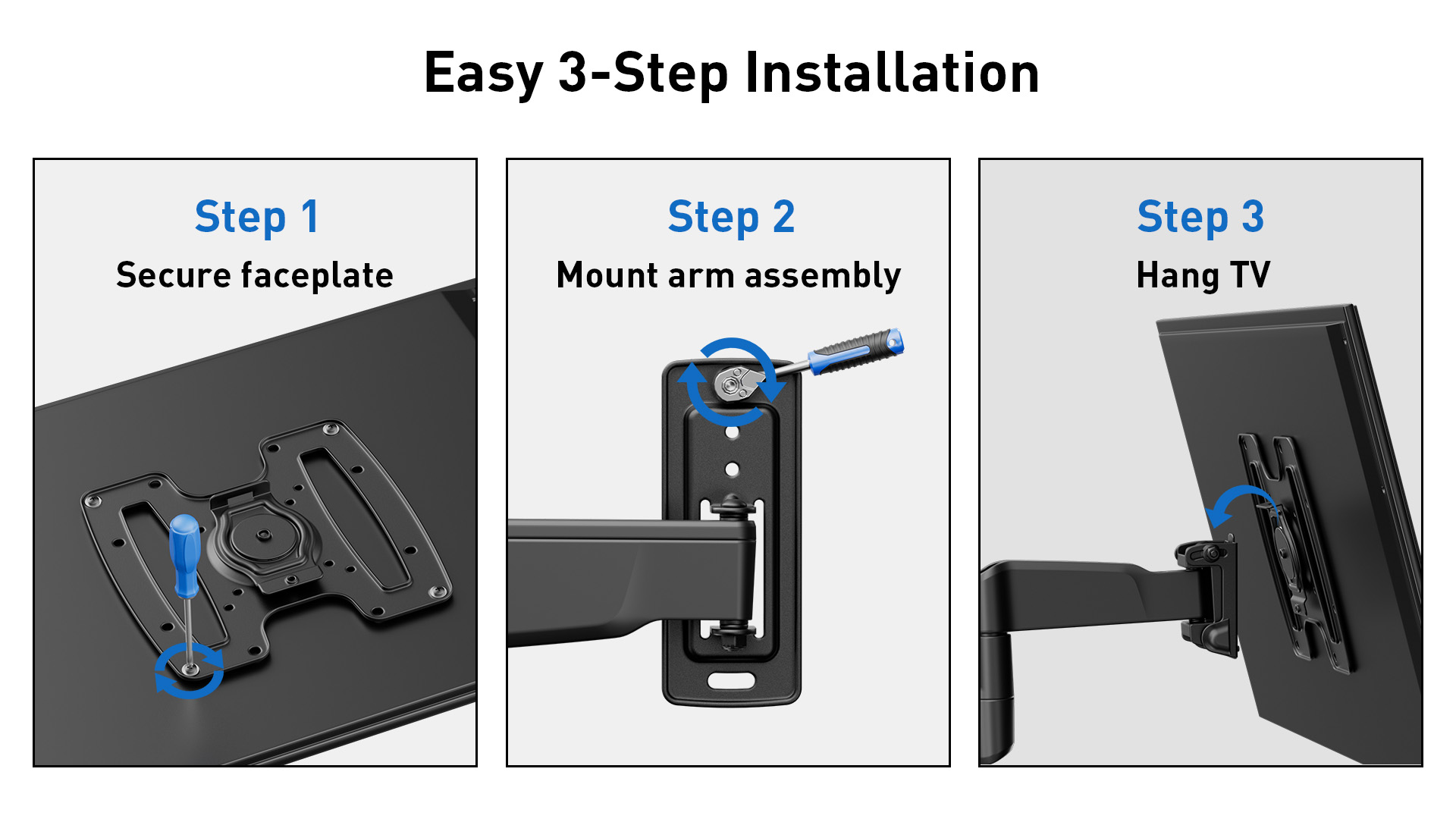 Easy 3-Step Installation

Step 1
Secure faceplate

Step 2
Mount arm assembly

Step 3
Hang TV