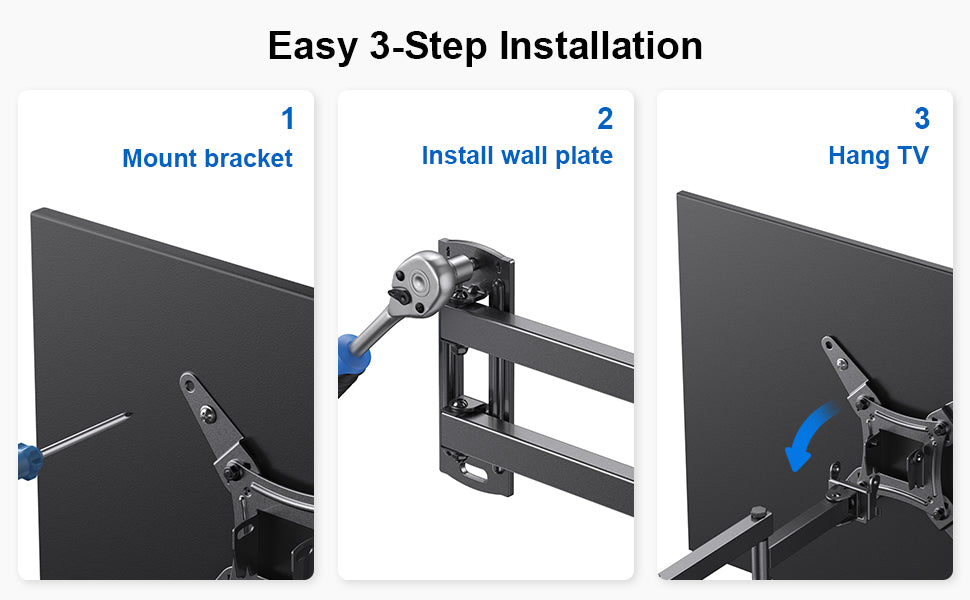 Easy 3-Step Installation

1
Mount bracket

2
Install wall plate

3
Hang TV