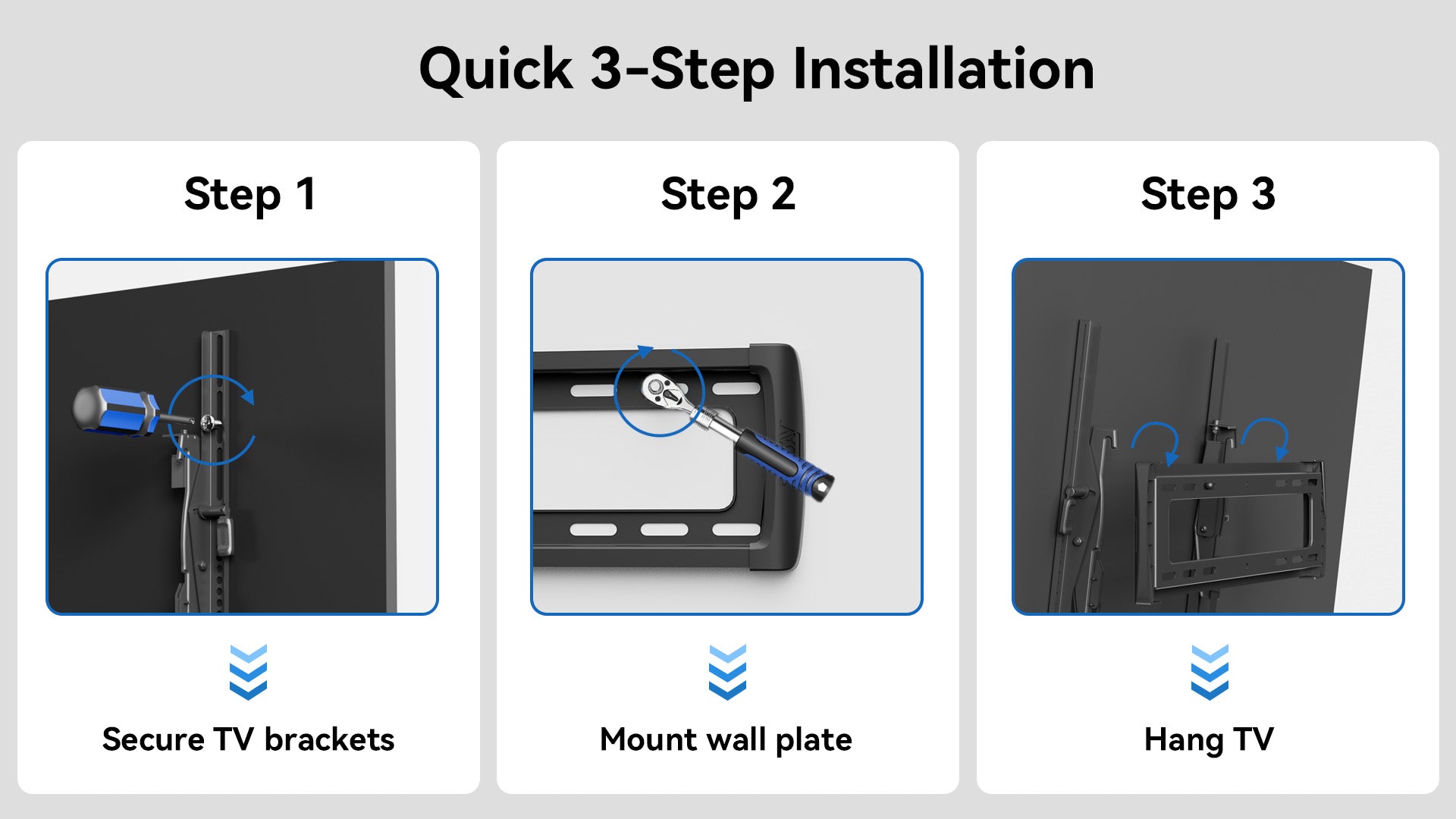 Quick 3-Step Installation

Step 1

Secure TV brackets

Step 2

Mount wall plate

Step 3

Hang TV