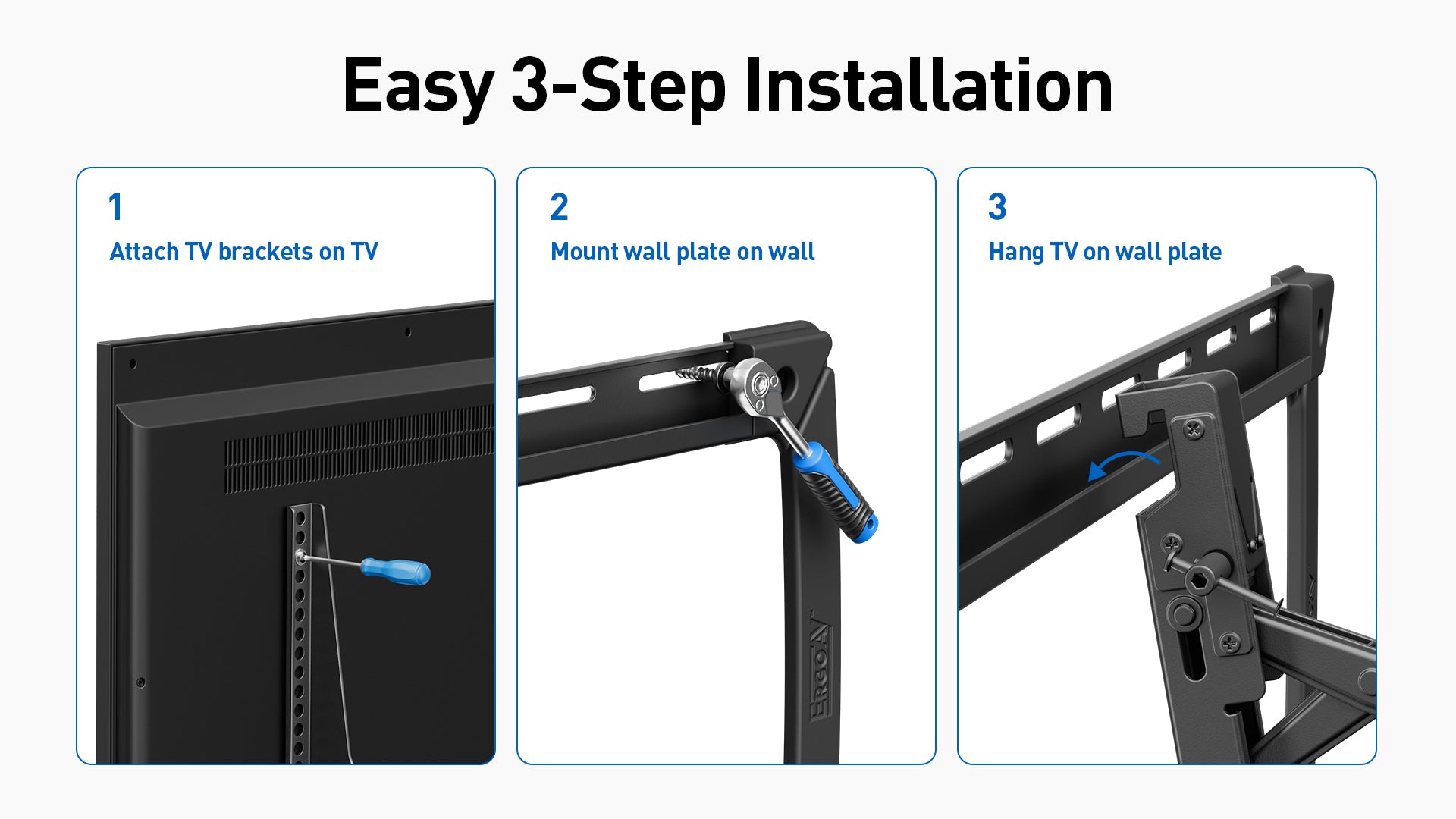 Easy 3-Step Installation

1
Attach TV brackets on TV

2
Mount wall plate on wall

ERGOAV

3
Hang TV on wall plate